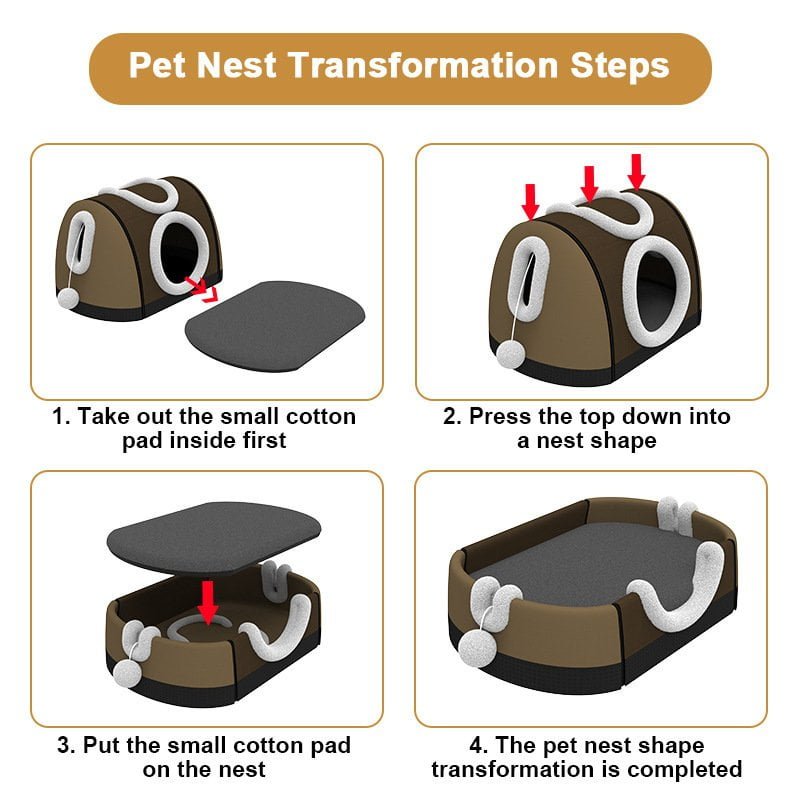 Pet Nest Transformation Steps

1. Take out the small cotton pad inside first

2. Press the top down into a nest shape

3. Put the small cotton pad on the nest

4. The pet nest shape transformation is completed